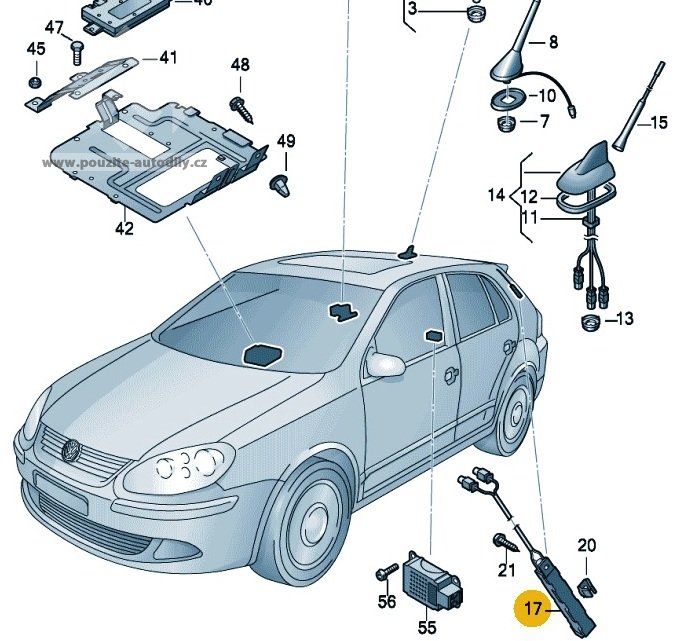 40
47
45
41
48
49
www.pouzite-autodily.cz
42
3
8
10
7
15
14
12
11
13
20
21
56
55
17